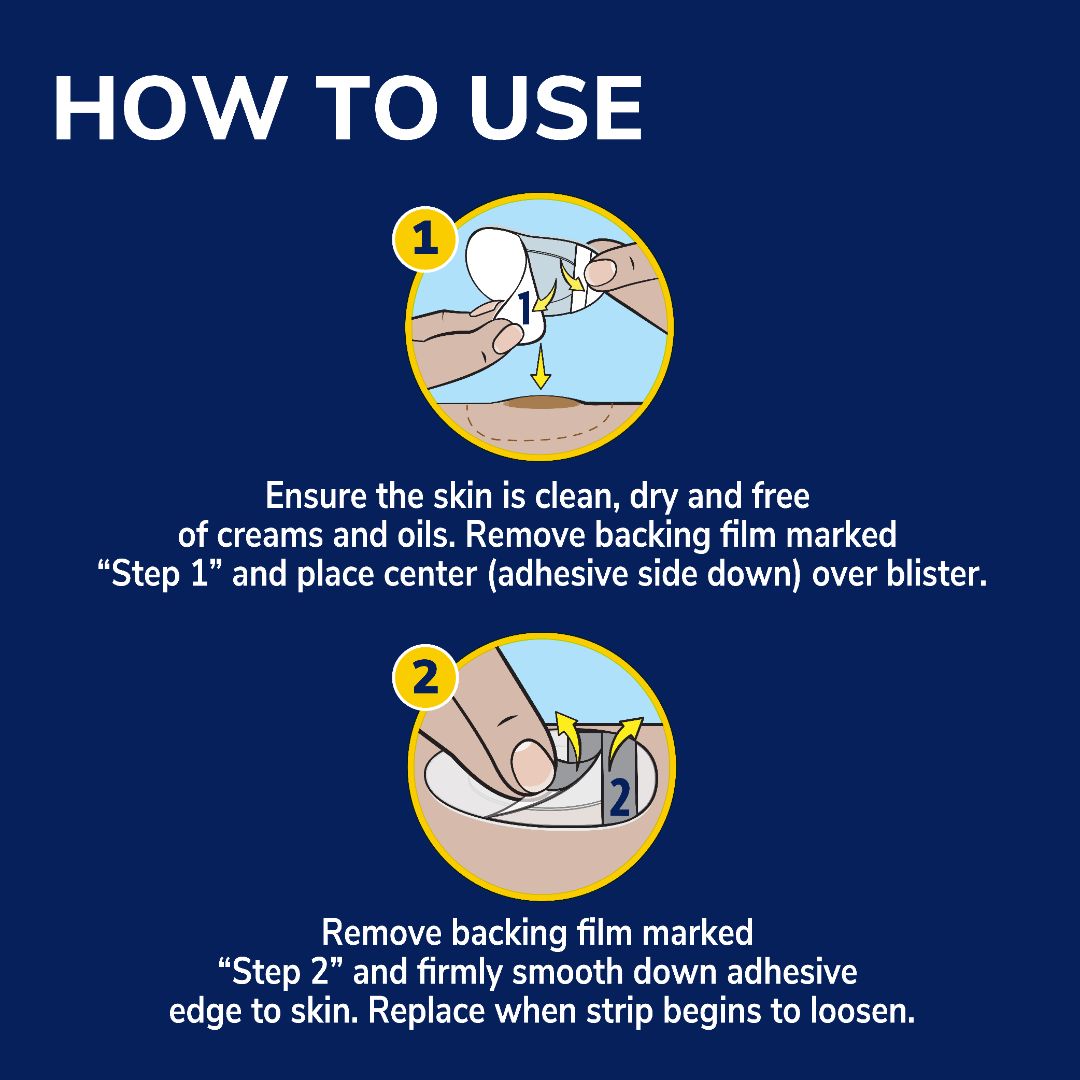 HOW TO USE

1

1

Ensure the skin is clean, dry and free of creams and oils. Remove backing film marked “Step 1” and place center (adhesive side down) over blister.

2

2

Remove backing film marked “Step 2” and firmly smooth down adhesive edge to skin. Replace when strip begins to loosen.