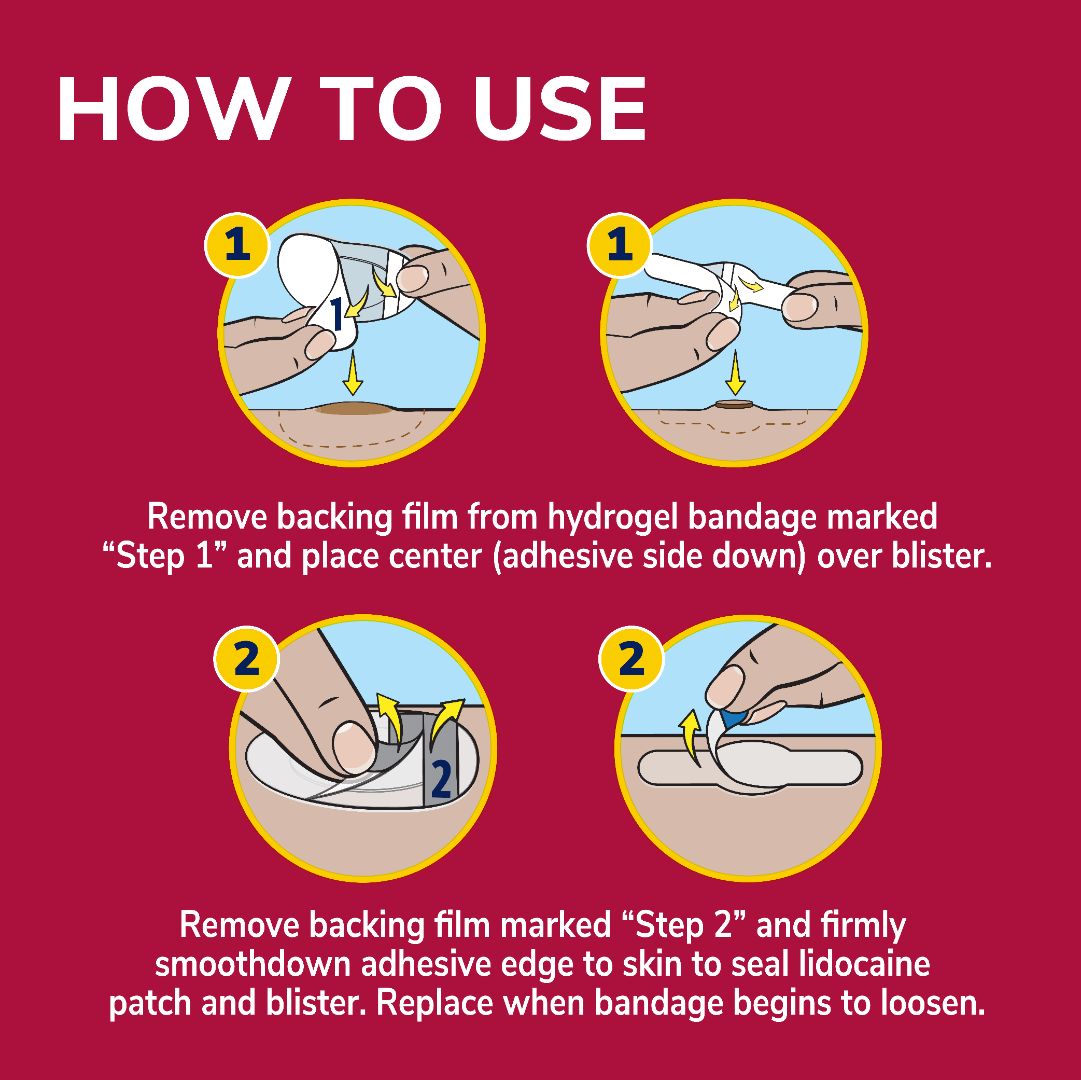 HOW TO USE

1

1

1

Remove backing film from hydrogel bandage marked "Step 1" and place center (adhesive side down) over blister.

2

2

2

Remove backing film marked "Step 2" and firmly smoothdown adhesive edge to skin to seal lidocaine patch and blister. Replace when bandage begins to loosen.